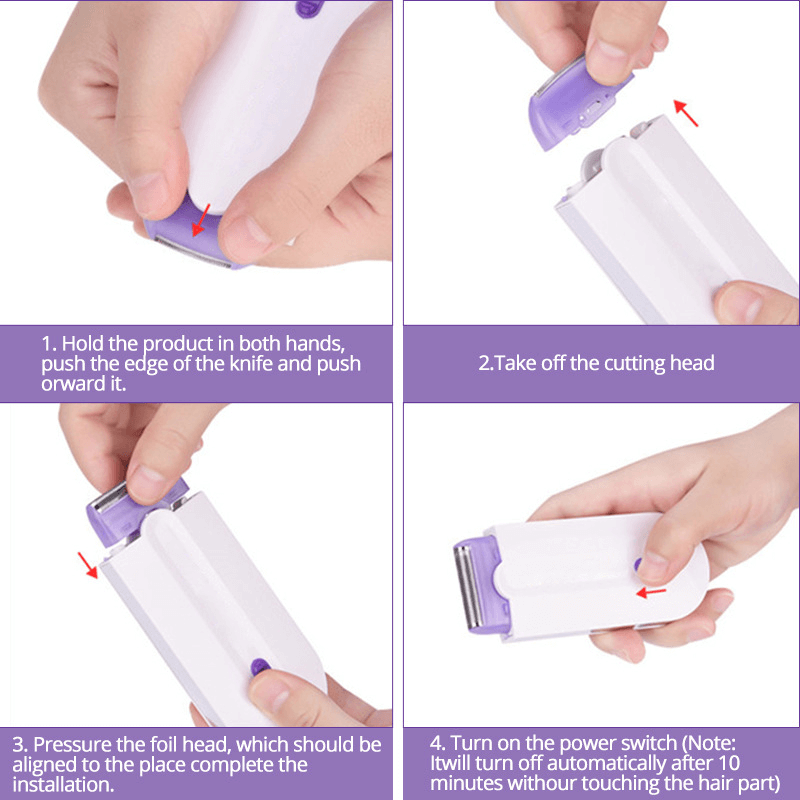 1. Hold the product in both hands, push the edge of the knife and push orward it.

2.Take off the cutting head

3. Pressure the foil head, which should be aligned to the place complete the installation.

4. Turn on the power switch (Note: Itwill turn off automatically after 10 minutes withour touching the hair part)